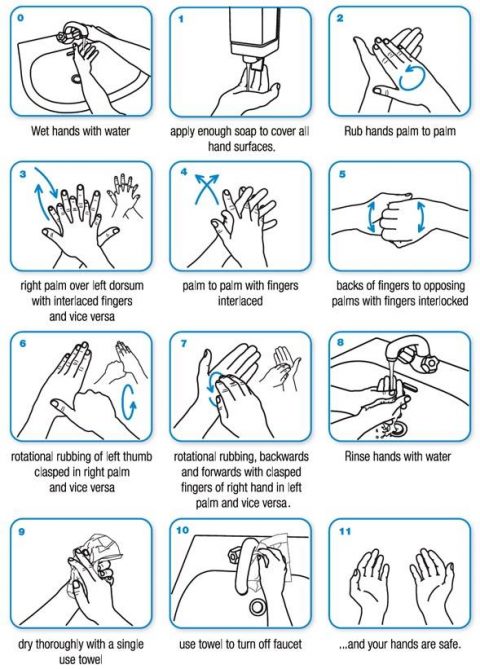 0

Wet hands with water

1

apply enough soap to cover all hand surfaces.

2

Rub hands palm to palm

3

right palm over left dorsum with interlaced fingers and vice versa

4

palm to palm with fingers interlaced

5

backs of fingers to opposing palms with fingers interlocked

6

rotational rubbing of left thumb clasped in right palm and vice versa

7

rotational rubbing, backwards and forwards with clasped fingers of right hand in left palm and vice versa.

8

Rinse hands with water

9

dry thoroughly with a single use towel

10

use towel to turn off faucet

11

...and your hands are safe.